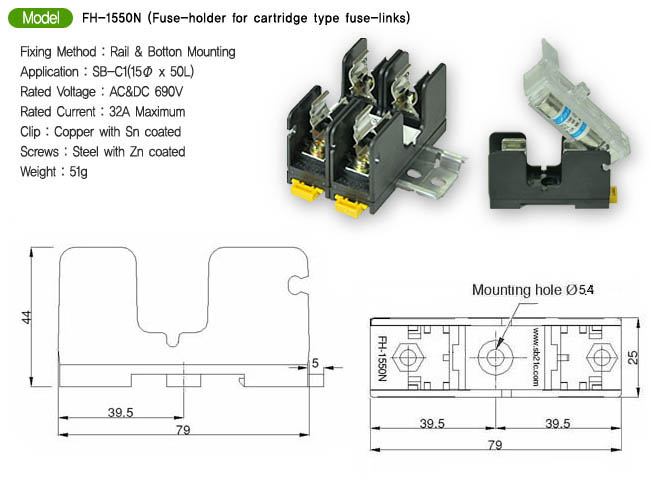 Model FH-1550N (Fuse-holder for cartridge type fuse-links)

Fixing Method : Rail & Botton Mounting
Application : SB-C1(15Φ x 50L)
Rated Voltage : AC&DC 690V
Rated Current : 32A Maximum
Clip : Copper with Sn coated
Screws : Steel with Zn coated
Weight : 51g

44
5
39.5
79

Mounting hole Ø5.4
FH-1550N
www.sb21c.com
25
39.5
39.5
79